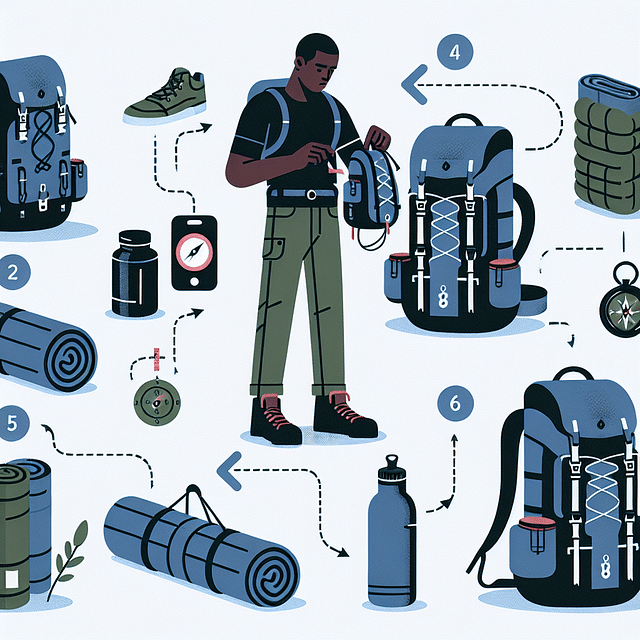 4

2

5

6